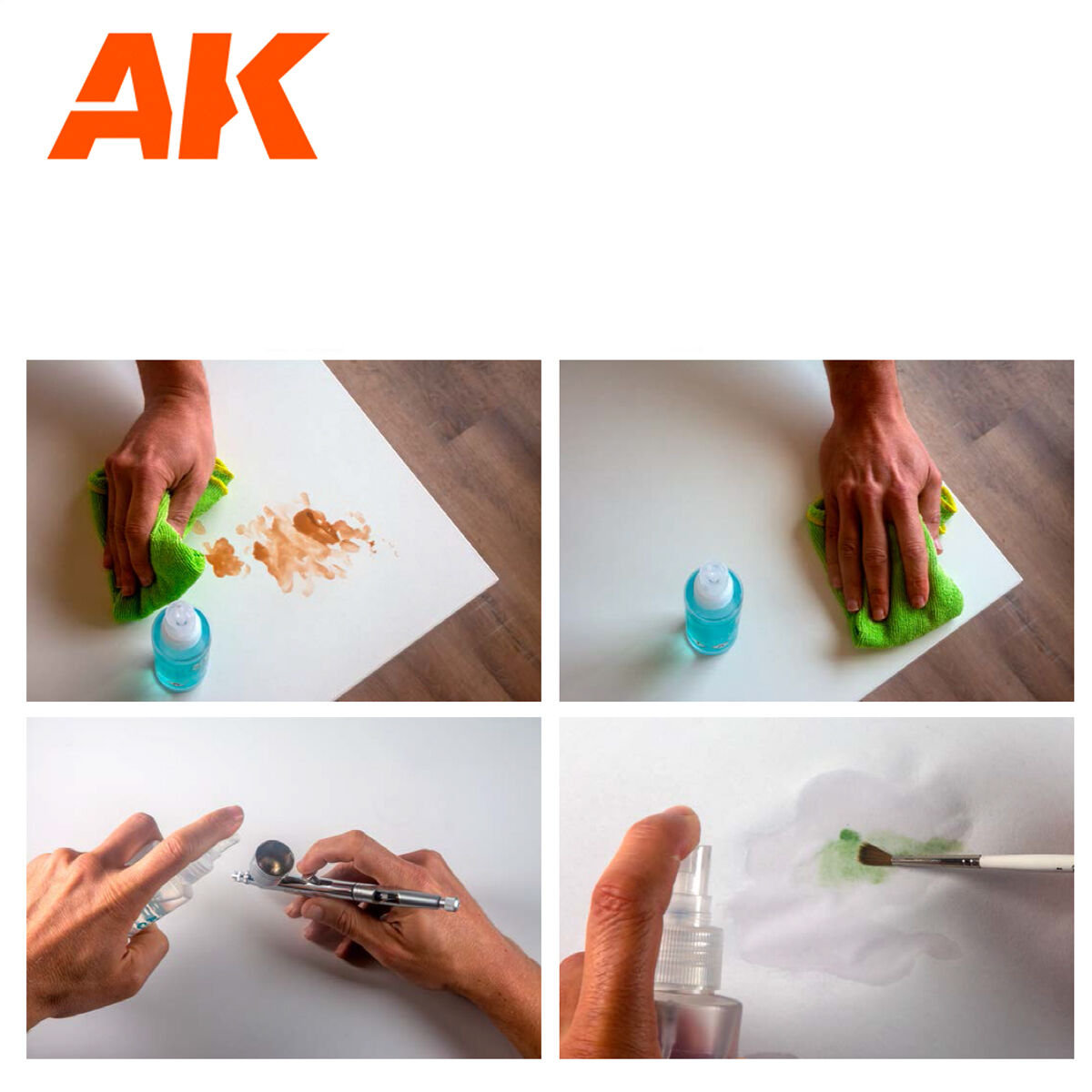 AK