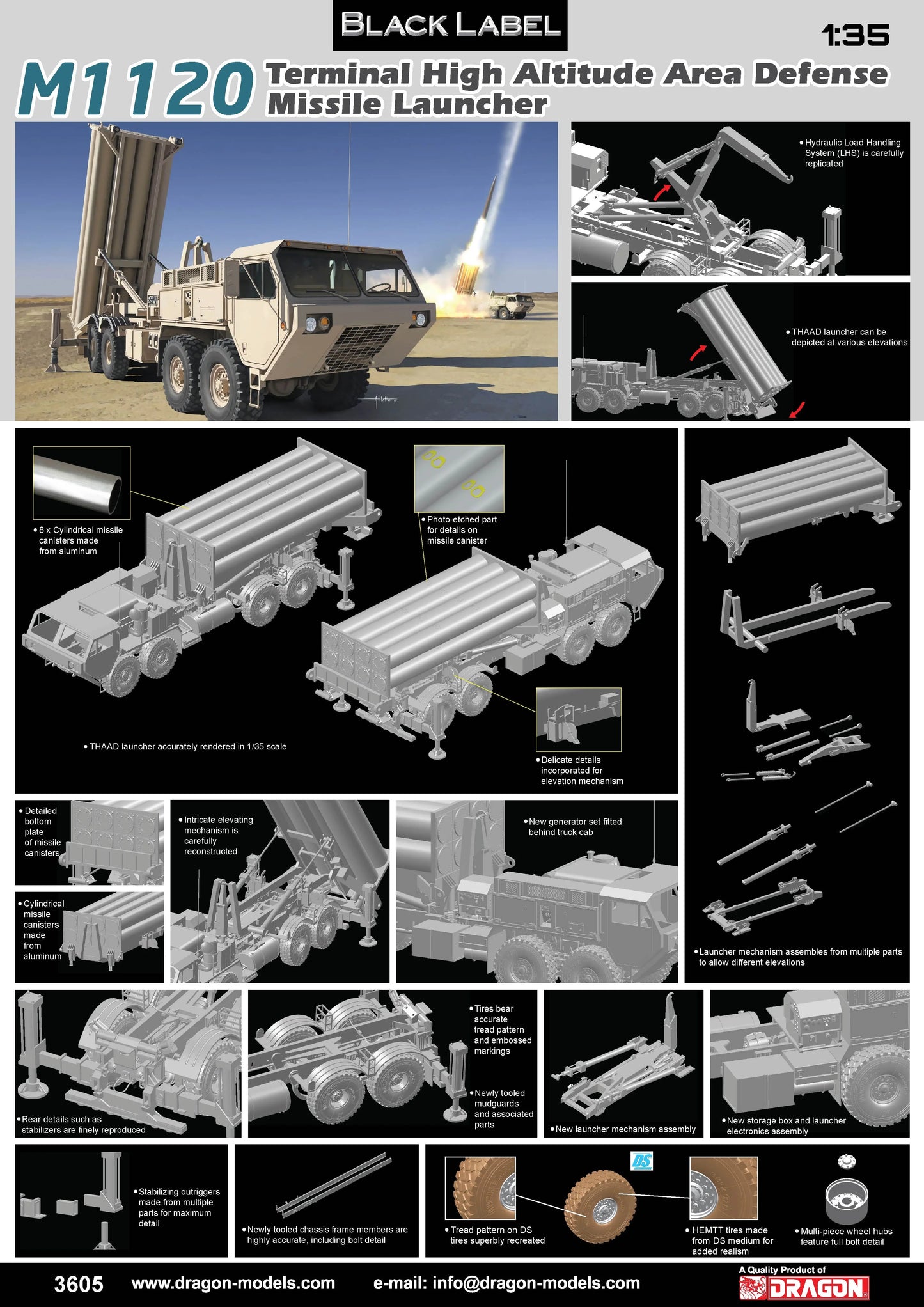 BLACK LABEL

1:35

M1120 Terminal High Altitude Area Defense Missile Launcher

• Hydraulic Load Handling System (LHS) is carefully replicated

• THAAD launcher can be depicted at various elevations

• 8 x Cylindrical missile canisters made from aluminum

• Photo-etched part for details on missile canister

• THAAD launcher accurately rendered in 1/35 scale

• Delicate details incorporated for elevation mechanism

• Detailed bottom plate of missile canisters

• Cylindrical missile canisters made from aluminum

• Intricate elevating mechanism is carefully reconstructed

• New generator set fitted behind truck cab

• Launcher mechanism assembles from multiple parts to allow different elevations

• Rear details such as stabilizers are finely reproduced

• Tires bear accurate tread pattern and embossed markings

• Newly tooled mudguards and associated parts

• New launcher mechanism assembly

• New storage box and launcher electronics assembly

• Stabilizing outriggers made from multiple parts for maximum detail

• Newly tooled chassis frame members are highly accurate, including bolt detail

DS

• Tread pattern on DS tires superbly recreated

• HEMTT tires made from DS medium for added realism

• Multi-piece wheel hubs feature full bolt detail

3605 www.dragon-models.com e-mail: info@dragon-models.com

A Quality Product of DRAGON