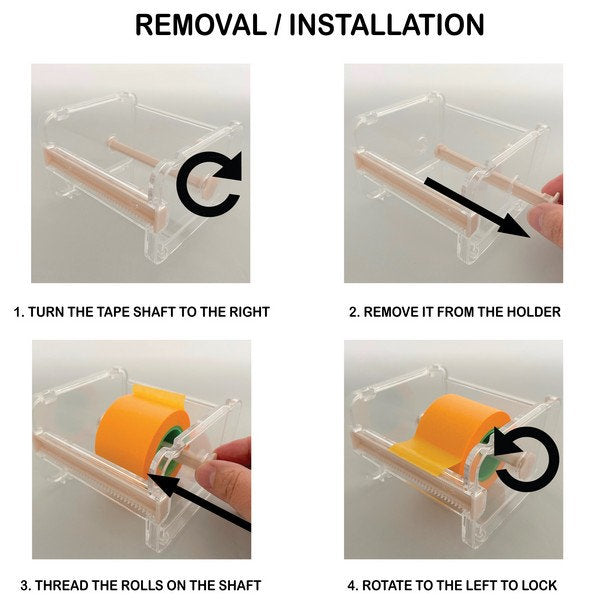 REMOVAL / INSTALLATION

1. TURN THE TAPE SHAFT TO THE RIGHT

2. REMOVE IT FROM THE HOLDER

3. THREAD THE ROLLS ON THE SHAFT

4. ROTATE TO THE LEFT TO LOCK