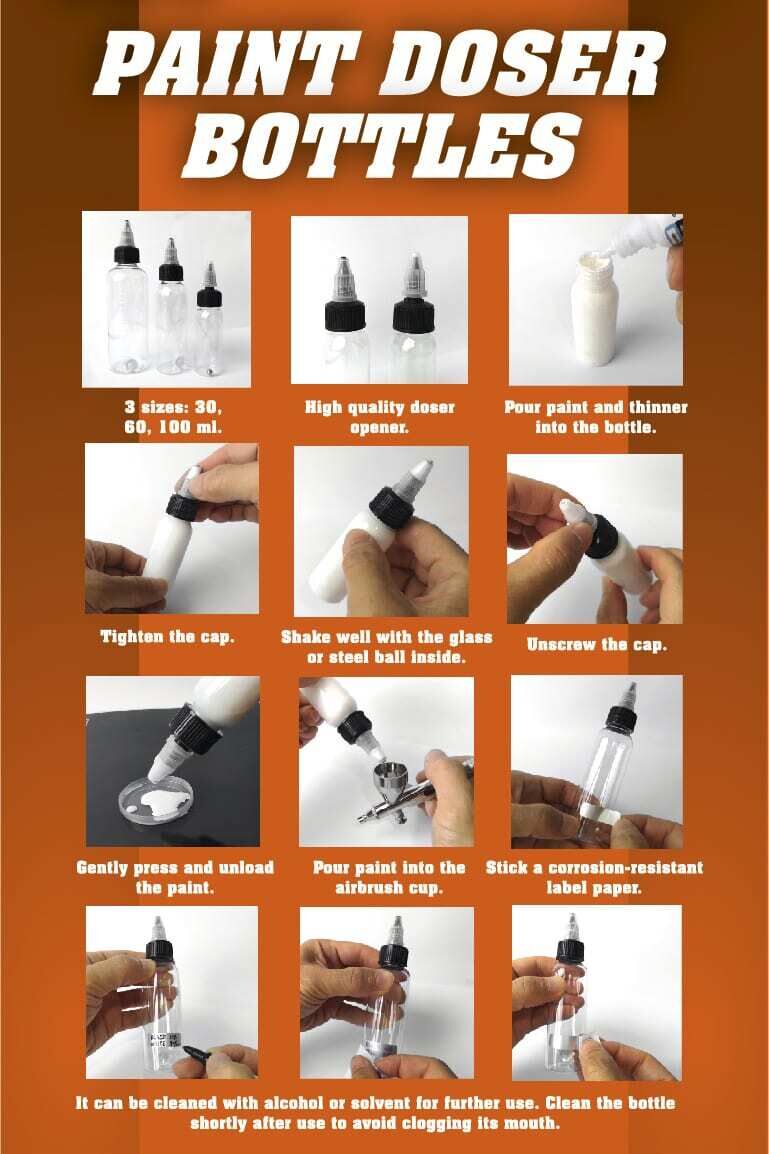 PAINT DOSER BOTTLES

3 sizes: 30, 60, 100 ml.

High quality doser opener.

Pour paint and thinner into the bottle.

Tighten the cap.

Shake well with the glass or steel ball inside.

Unscrew the cap.

Gently press and unload the paint.

Pour paint into the airbrush cup.

Stick a corrosion-resistant label paper.

It can be cleaned with alcohol or solvent for further use. Clean the bottle shortly after use to avoid clogging its mouth.